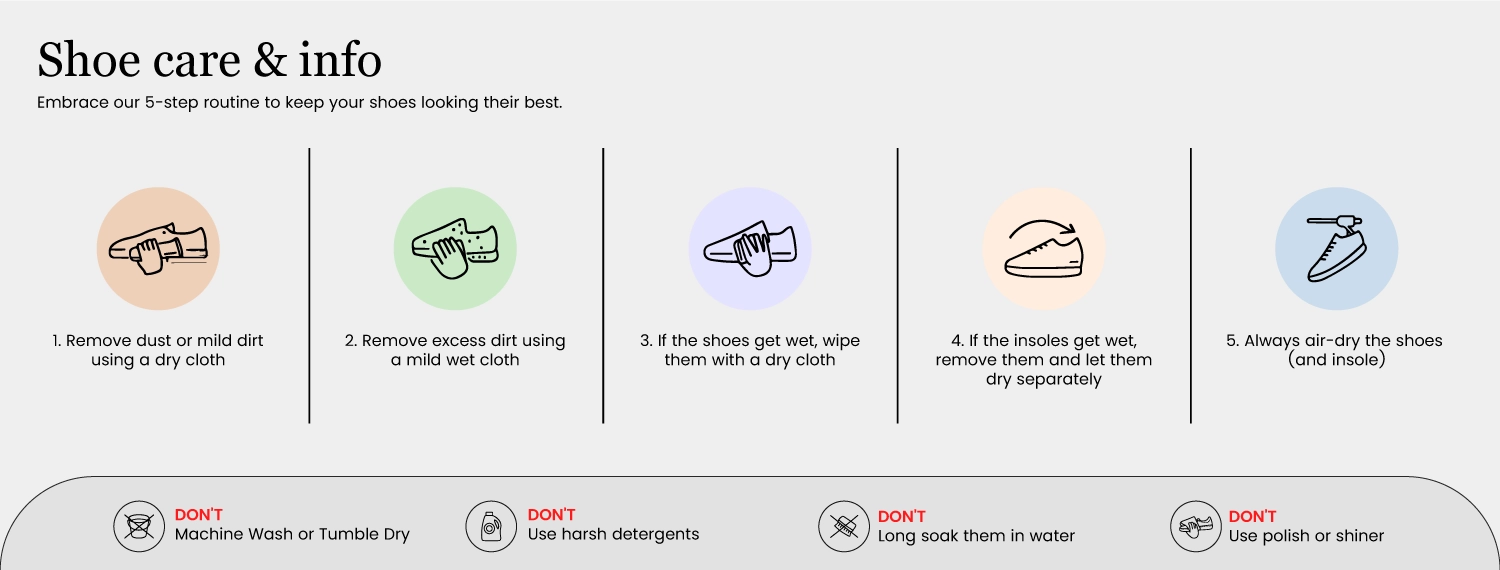 Shoe care & info

Embrace our 5-step routine to keep your shoes looking their best.

1. Remove dust or mild dirt using a dry cloth

2. Remove excess dirt using a mild wet cloth

3. If the shoes get wet, wipe them with a dry cloth

4. If the insoles get wet, remove them and let them dry separately

5. Always air-dry the shoes (and insole)

DON'T
Machine Wash or Tumble Dry

DON'T
Use harsh detergents

DON'T
Long soak them in water

DON'T
Use polish or shiner